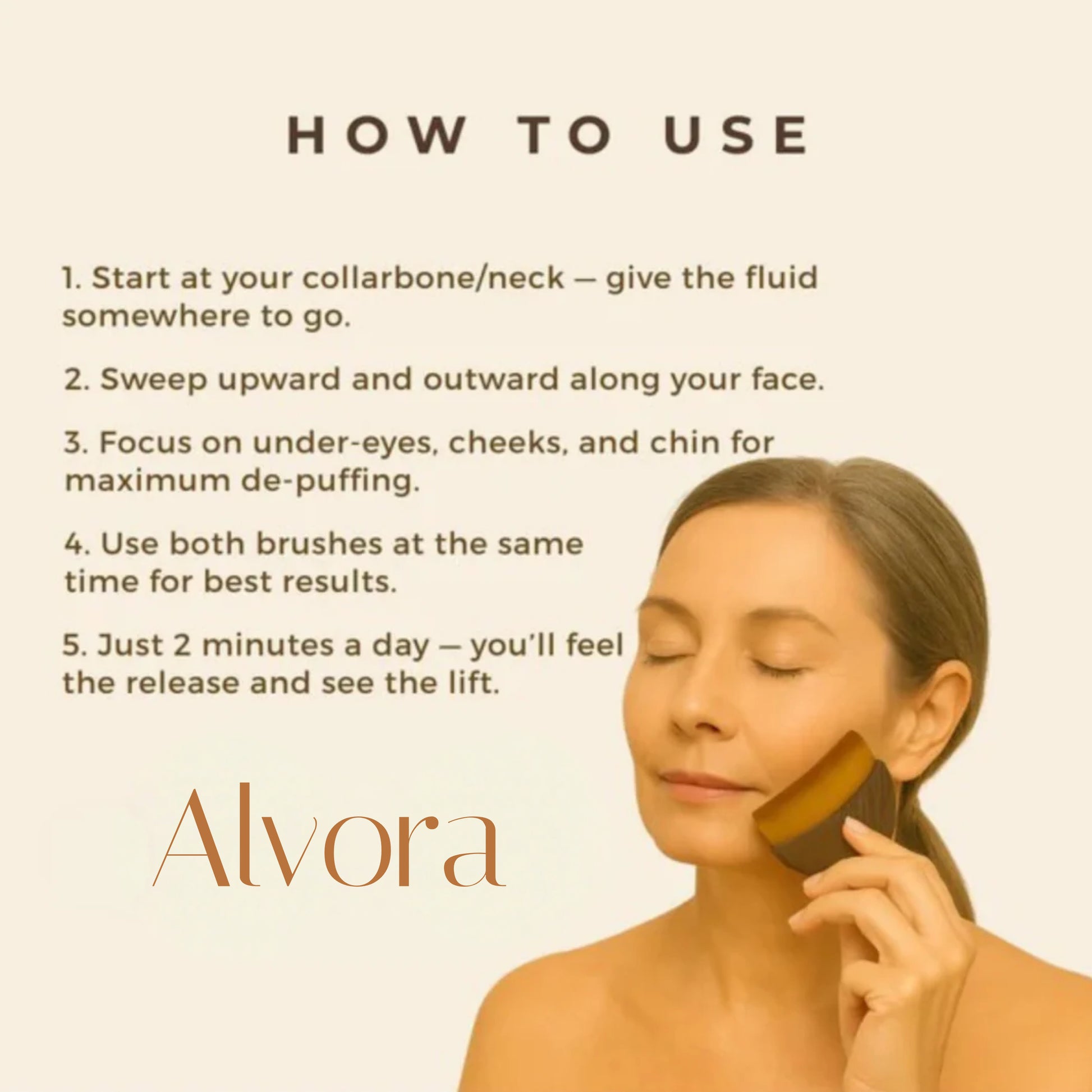 HOW TO USE

1. Start at your collarbone/neck — give the fluid somewhere to go.

2. Sweep upward and outward along your face.

3. Focus on under-eyes, cheeks, and chin for maximum de-puffing.

4. Use both brushes at the same time for best results.

5. Just 2 minutes a day — you'll feel the release and see the lift.

Alvora